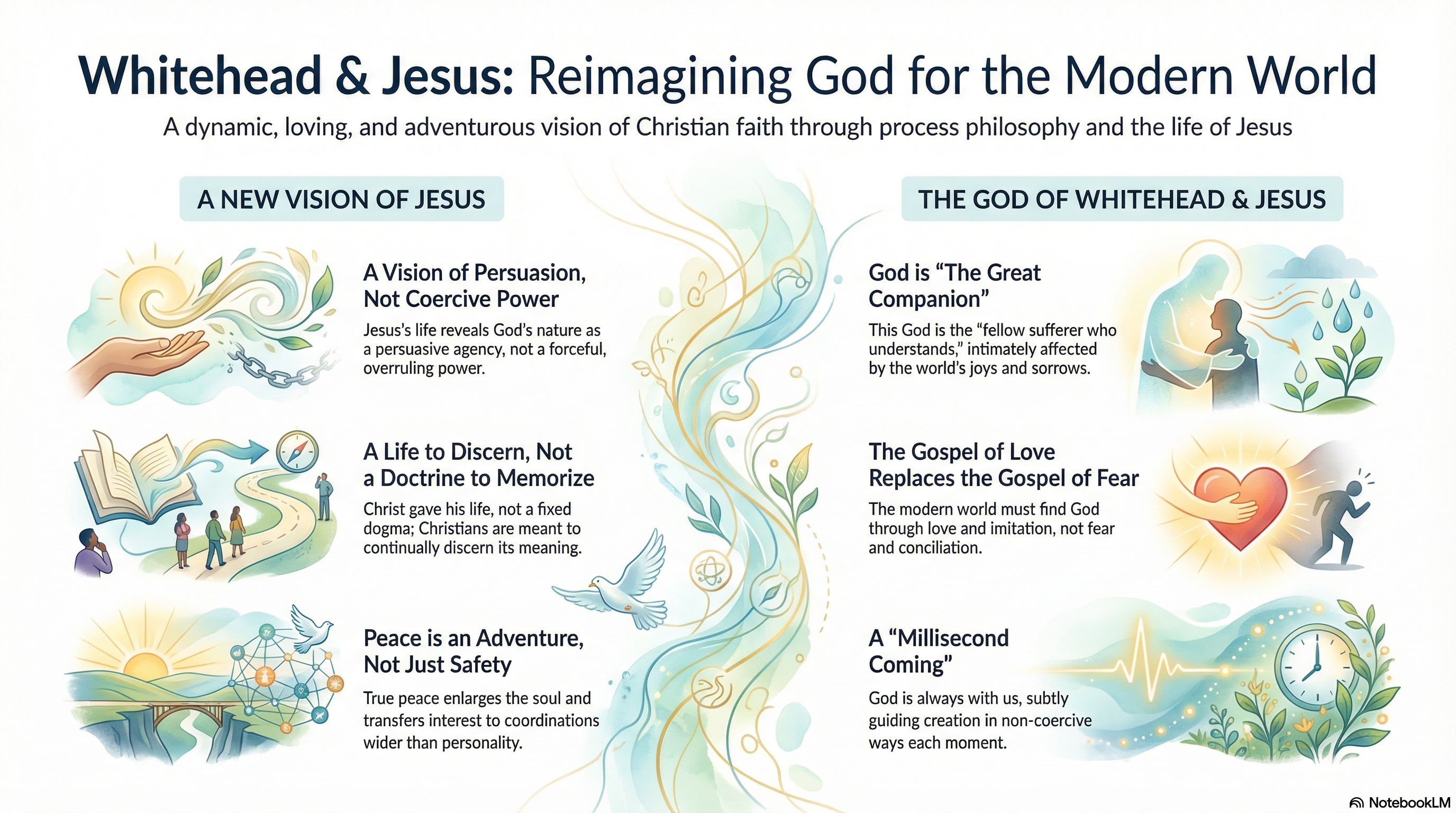 Whitehead & Jesus: Reimagining God for the Modern World

A dynamic, loving, and adventurous vision of Christian faith through process philosophy and the life of Jesus

A NEW VISION OF JESUS

A Vision of Persuasion, Not Coercive Power

Jesus's life reveals God's nature as a persuasive agency, not a forceful, overruling power.

A Life to Discern, Not a Doctrine to Memorize

Christ gave his life, not a fixed dogma; Christians are meant to continually discern its meaning.

Peace is an Adventure, Not Just Safety

True peace enlarges the soul and transfers interest to coordinations wider than personality.

THE GOD OF WHITEHEAD & JESUS

God is "The Great Companion"

This God is the "fellow sufferer who understands," intimately affected by the world's joys and sorrows.

The Gospel of Love Replaces the Gospel of Fear

The modern world must find God through love and imitation, not fear and conciliation.

A "Millisecond Coming"

God is always with us, subtly guiding creation in non-coercive ways each moment.

NotebookLM