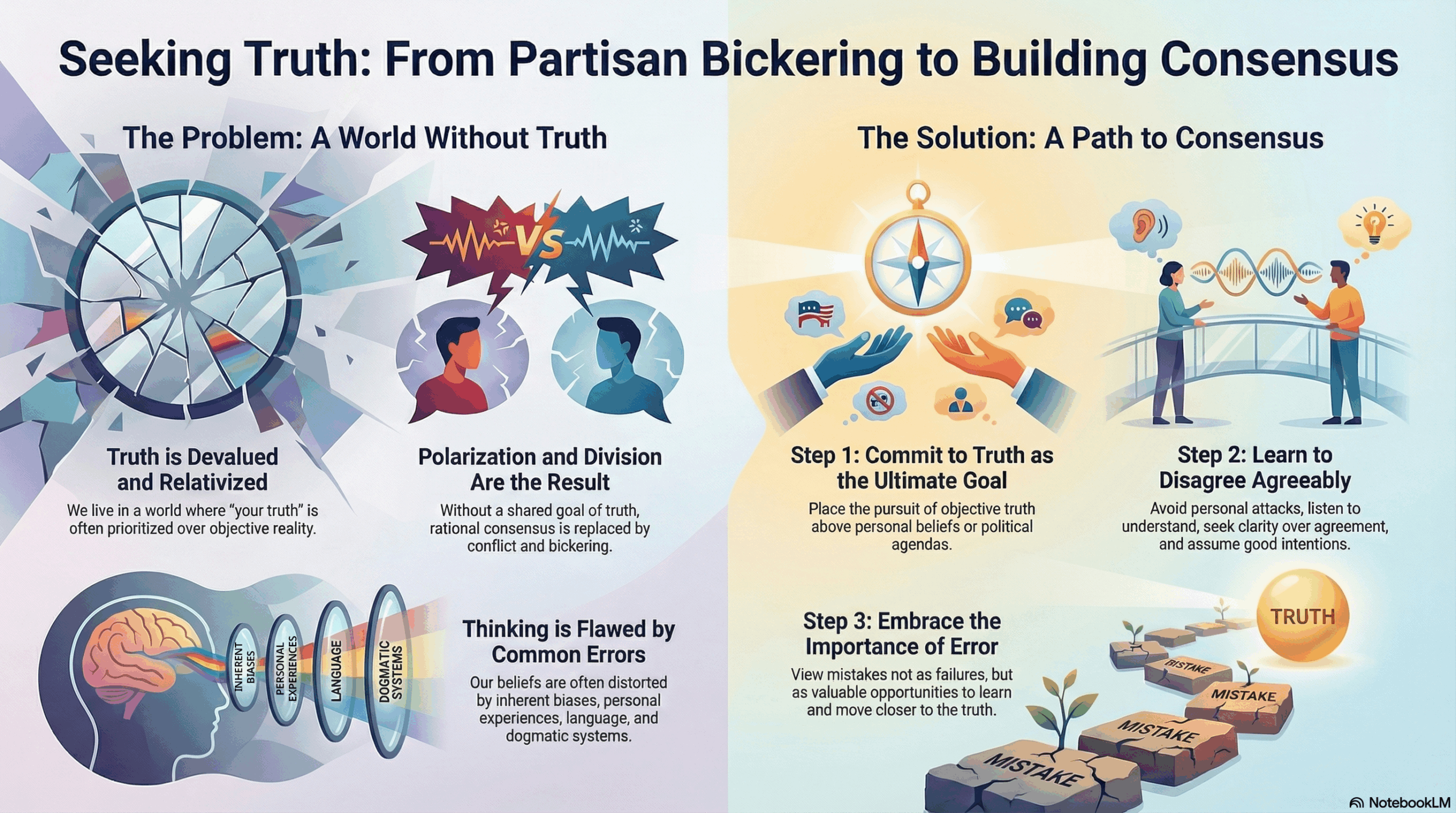 Seeking Truth: From Partisan Bickering to Building Consensus

The Problem: A World Without Truth

VS

Truth is Devalued and Relativized

We live in a world where "your truth" is often prioritized over objective reality.

Polarization and Division Are the Result

Without a shared goal of truth, rational consensus is replaced by conflict and bickering.

INHERENT BIASES

PERSONAL EXPERIENCES

LANGUAGE

DOGMATIC SYSTEMS

Thinking is Flawed by Common Errors

Our beliefs are often distorted by inherent biases, personal experiences, language, and dogmatic systems.

The Solution: A Path to Consensus

Step 1: Commit to Truth as the Ultimate Goal

Place the pursuit of objective truth above personal beliefs or political agendas.

Step 2: Learn to Disagree Agreeably

Avoid personal attacks, listen to understand, seek clarity over agreement, and assume good intentions.

Step 3: Embrace the Importance of Error

View mistakes not as failures, but as valuable opportunities to learn and move closer to the truth.

TRUTH

MISTAKE

MISTAKE

MISTAKE

MISTAKE

NotebookLM